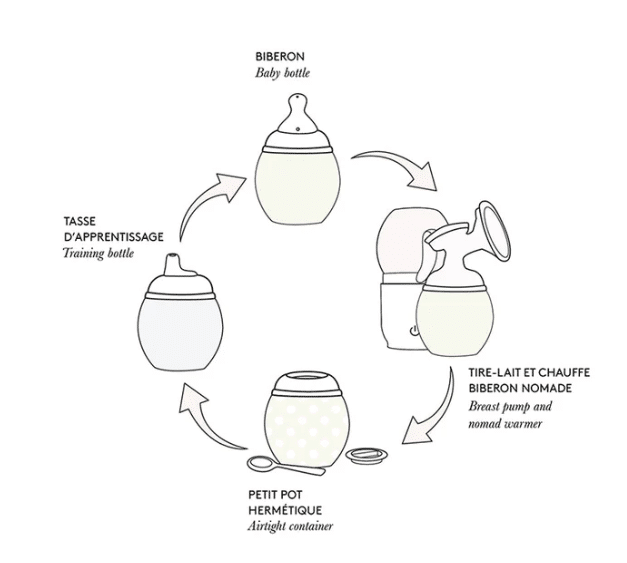 BIBERON
Baby bottle

TIRE-LAIT ET CHAUFFE BIBERON NOMADE
Breast pump and nomad warmer

PETIT POT HERMÉTIQUE
Airtight container

TASSE D'APPRENTISSAGE
Training bottle